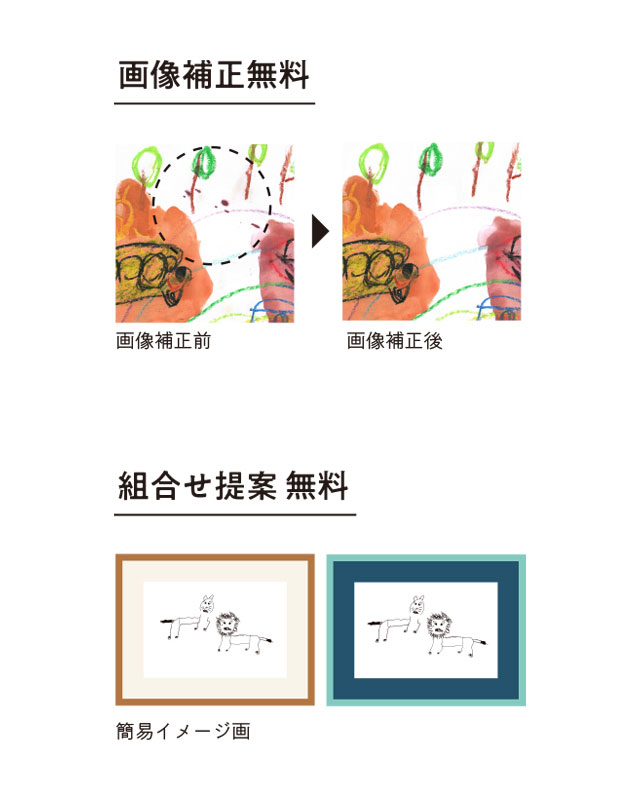 画像補正無料

画像補正前

画像補正後

組合せ提案 無料

簡易イメージ画